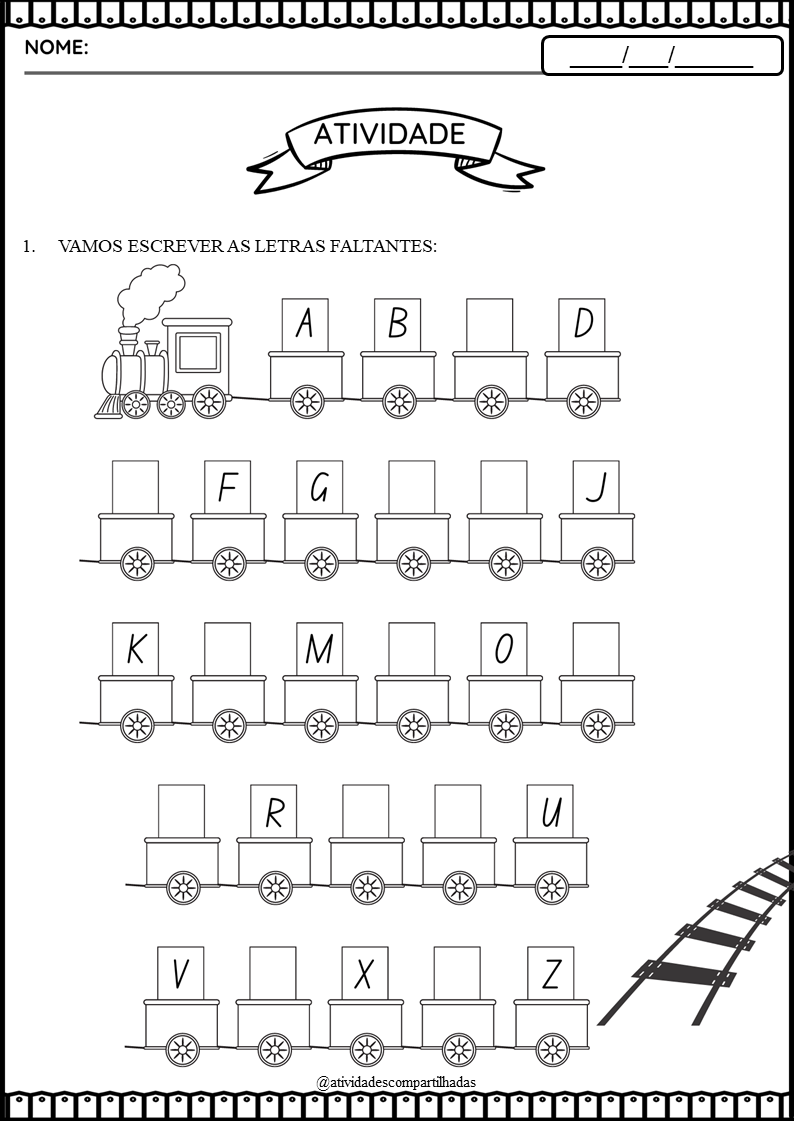 NOME:

____/___/______

ATIVIDADE

1. VAMOS ESCREVER AS LETRAS FALTANTES:

A B D

F G J

K M O

R U

V X Z

@atividadescompartilhadas