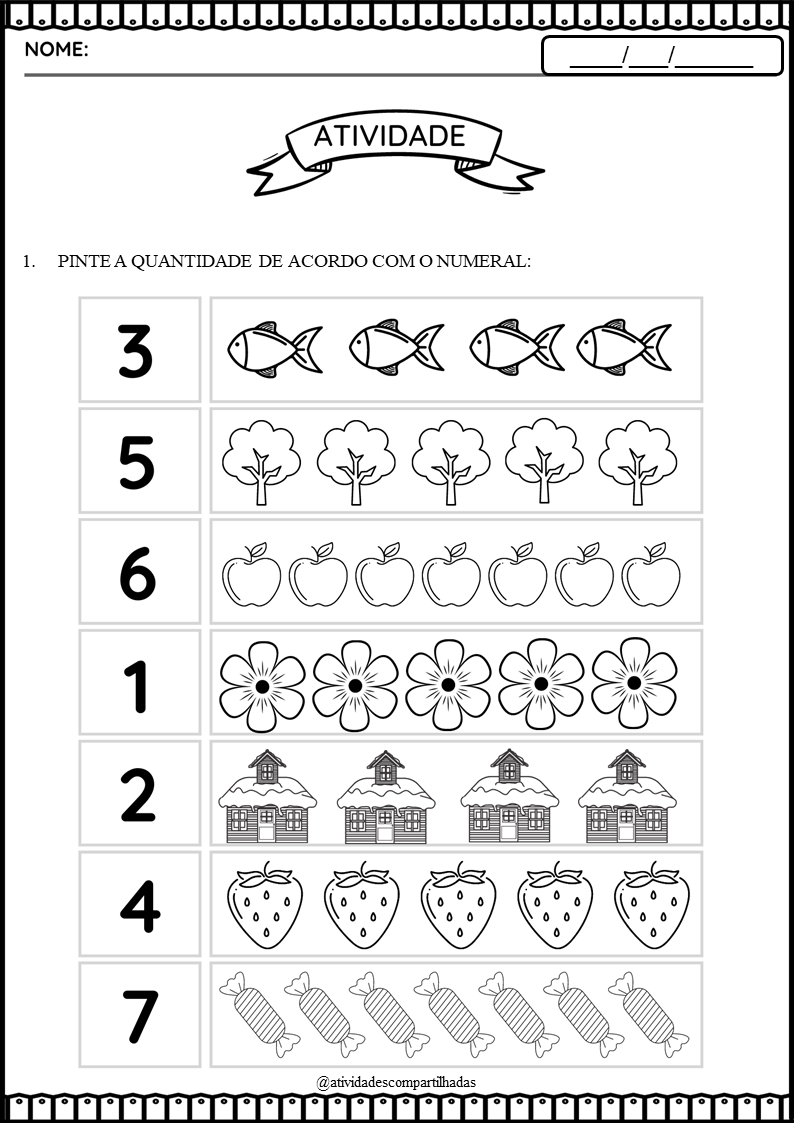 NOME:

____/___/______

ATIVIDADE

1. PINTE A QUANTIDADE DE ACORDO COM O NUMERAL:

3

5

6

1

2

4

7

@atividadescompartilhadas