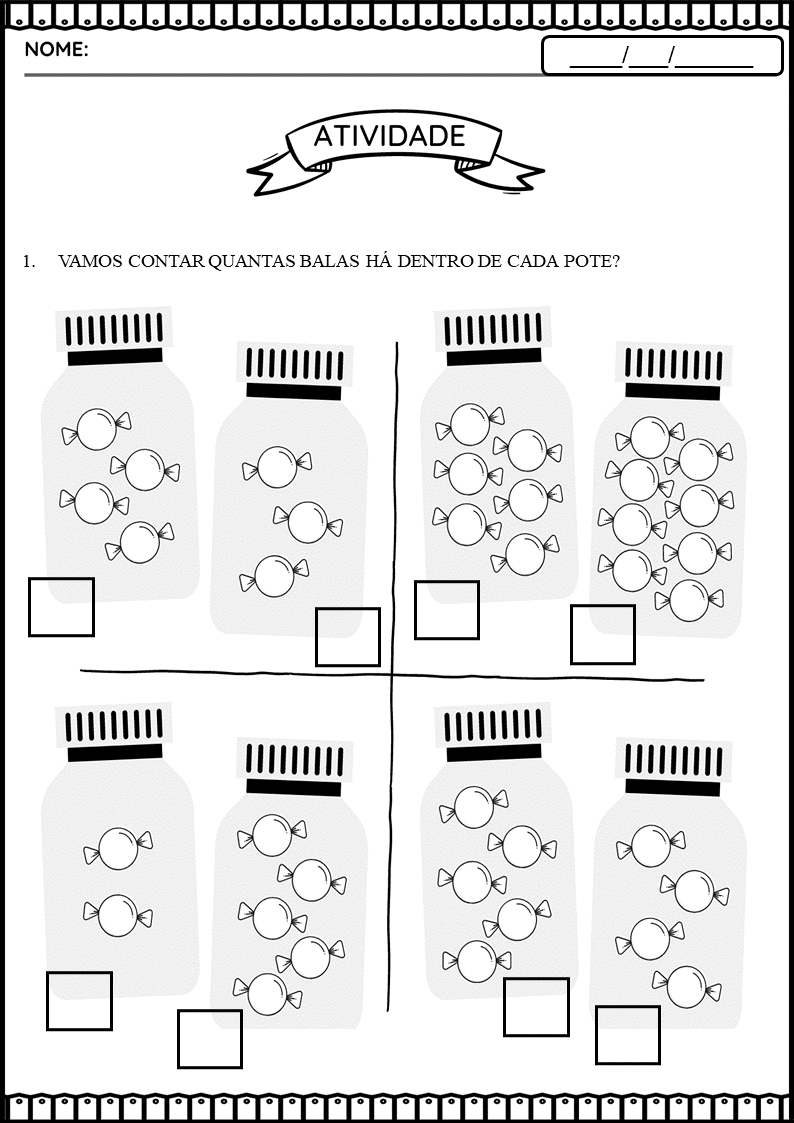 NOME:

_____/____/________

ATIVIDADE

1. VAMOS CONTAR QUANTAS BALAS HÁ DENTRO DE CADA POTE?