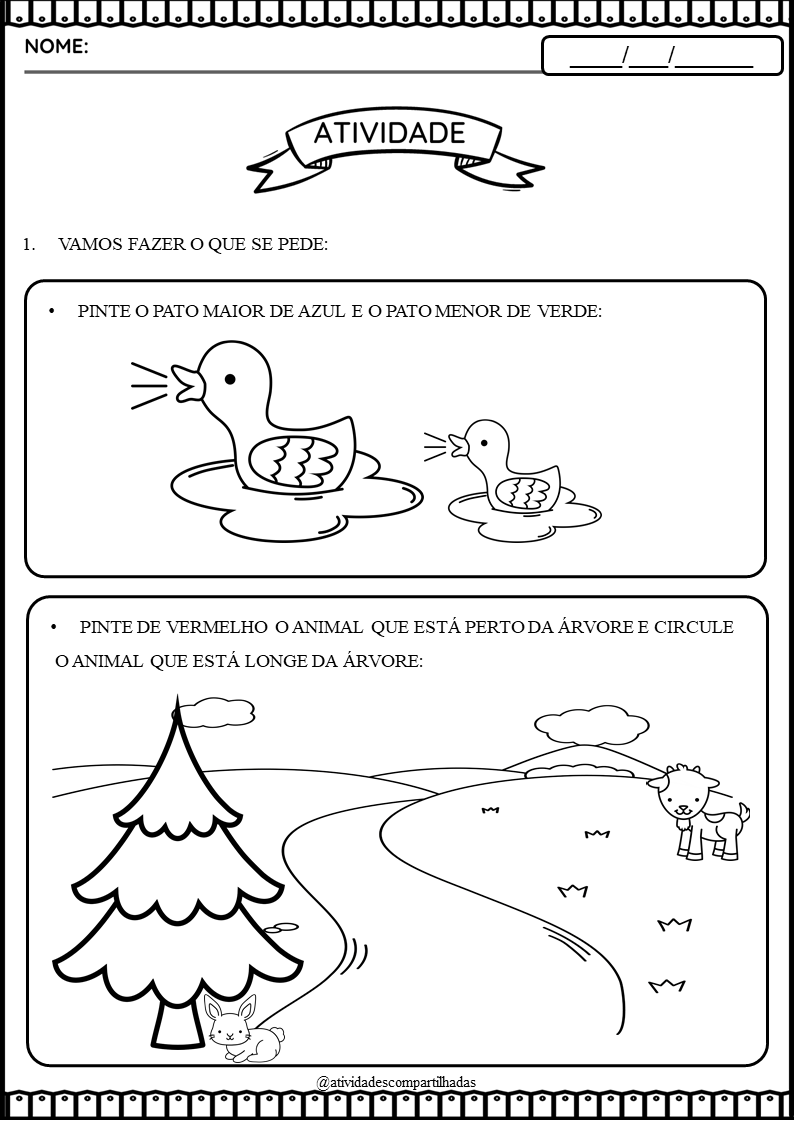 NOME:

____/___/______

ATIVIDADE

1. VAMOS FAZER O QUE SE PEDE:

• PINTE O PATO MAIOR DE AZUL E O PATO MENOR DE VERDE:

• PINTE DE VERMELHO O ANIMAL QUE ESTÁ PERTO DA ÁRVORE E CIRCULE O ANIMAL QUE ESTÁ LONGE DA ÁRVORE:

@atividadescompartilhadas