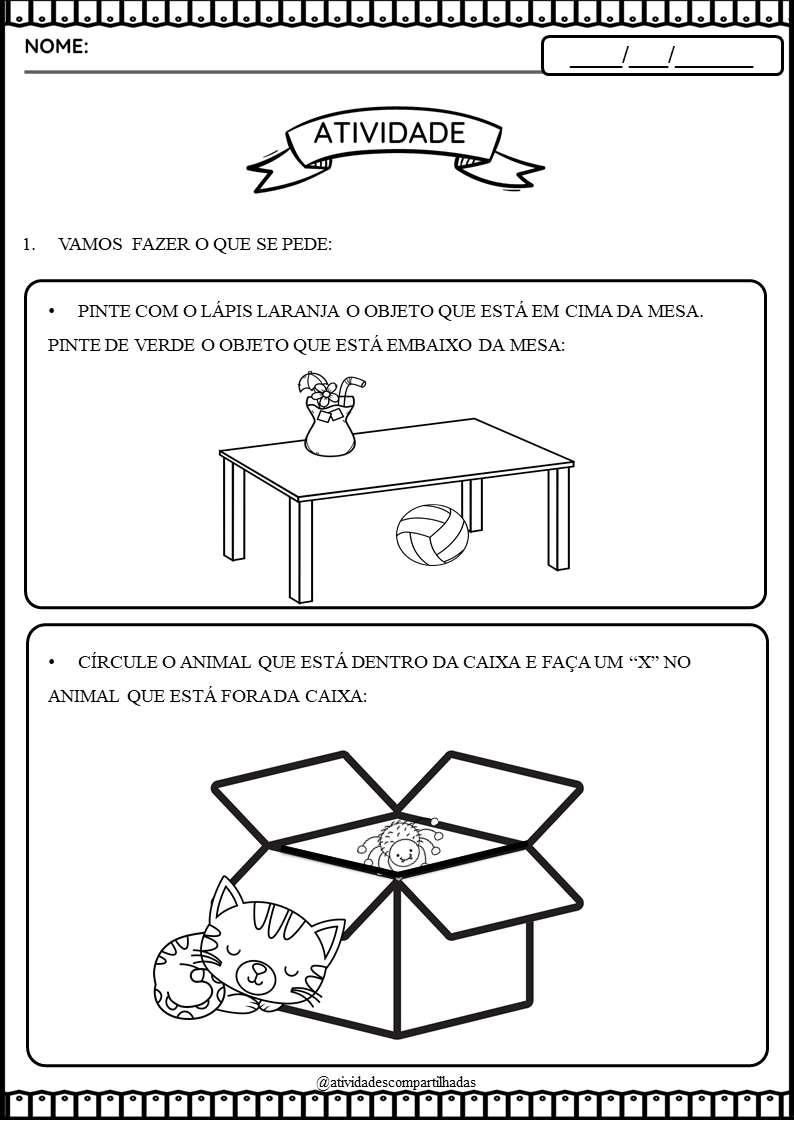 NOME:

____/___/______

ATIVIDADE

1. VAMOS FAZER O QUE SE PEDE:

• PINTE COM O LÁPIS LARANJA O OBJETO QUE ESTÁ EM CIMA DA MESA. PINTE DE VERDE O OBJETO QUE ESTÁ EMBAIXO DA MESA:

• CÍRCULE O ANIMAL QUE ESTÁ DENTRO DA CAIXA E FAÇA UM “X” NO ANIMAL QUE ESTÁ FORA DA CAIXA:

@atividadescompartilhadas